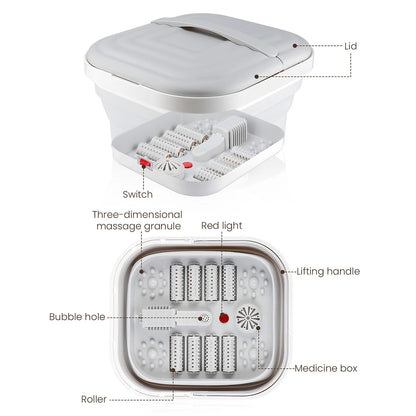 Lid

Switch

Three-dimensional massage granule

Red light

Lifting handle

Bubble hole

Medicine box

Roller