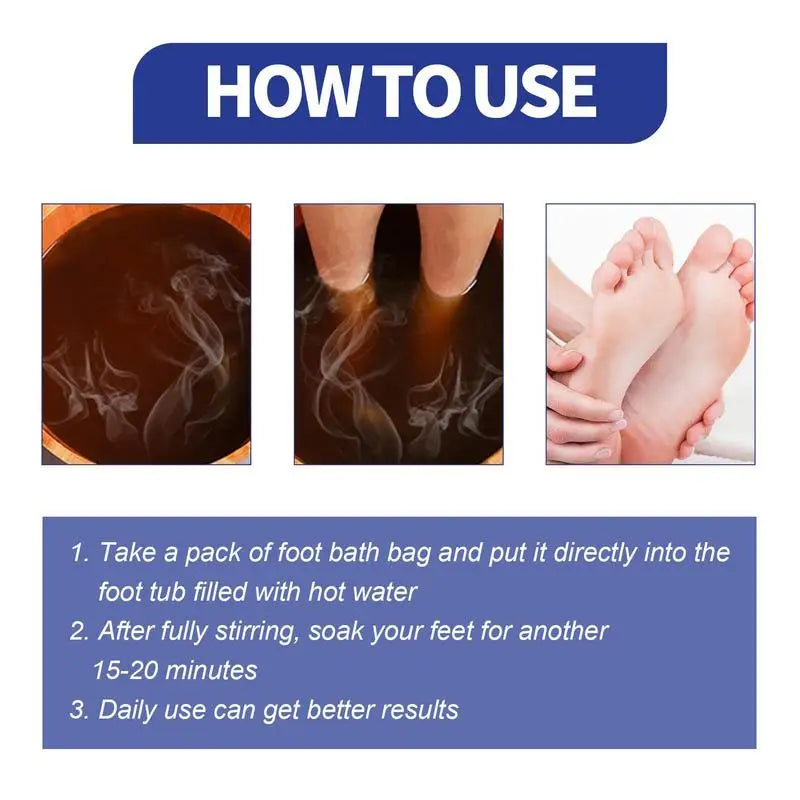 HOW TO USE

1. Take a pack of foot bath bag and put it directly into the foot tub filled with hot water
2. After fully stirring, soak your feet for another 15-20 minutes
3. Daily use can get better results